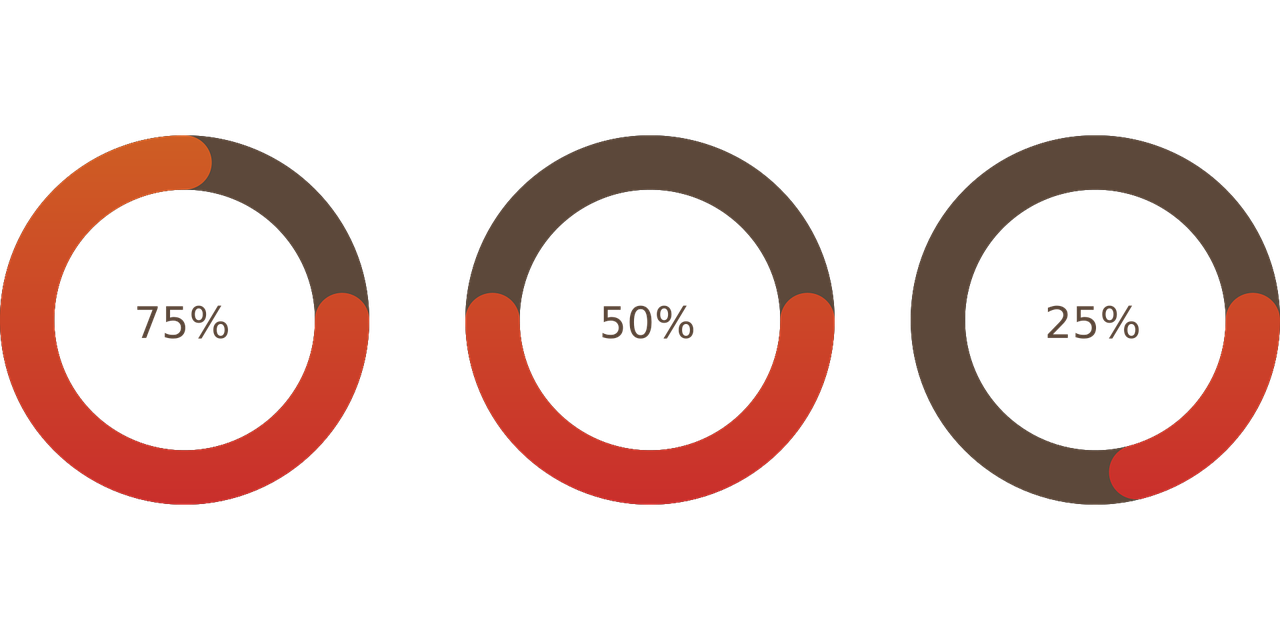 75%

50%

25%